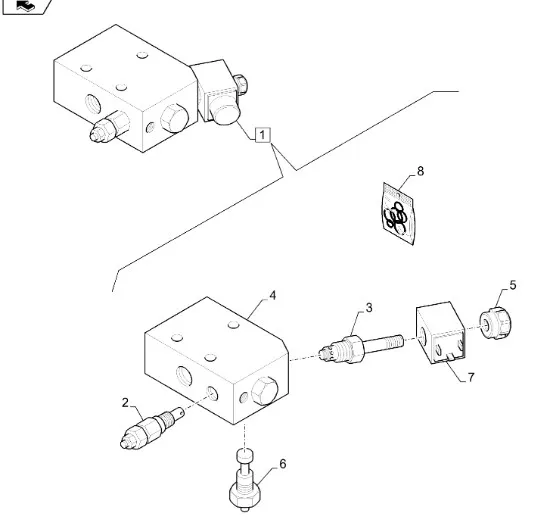 1
8
4
3
5
7
2
6