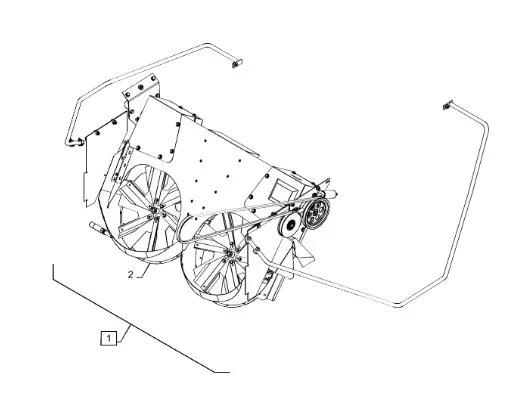 2

1