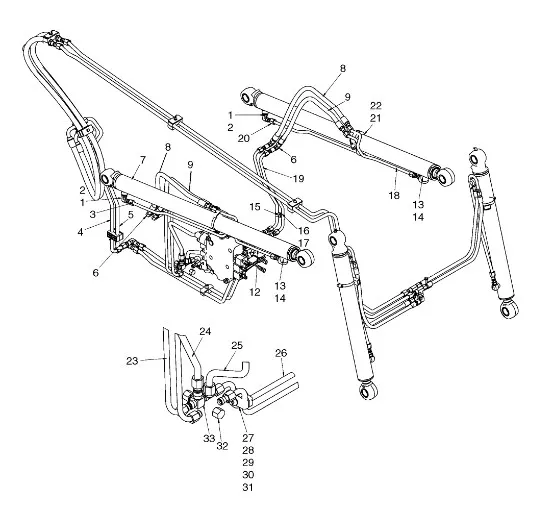 8
9
22
21
1
2
20
6
19
18
13
14
7
8
9
2
1
3
5
4
6
15
16
17
12
13
14
24
25
26
23
33
32
27
28
29
30
31